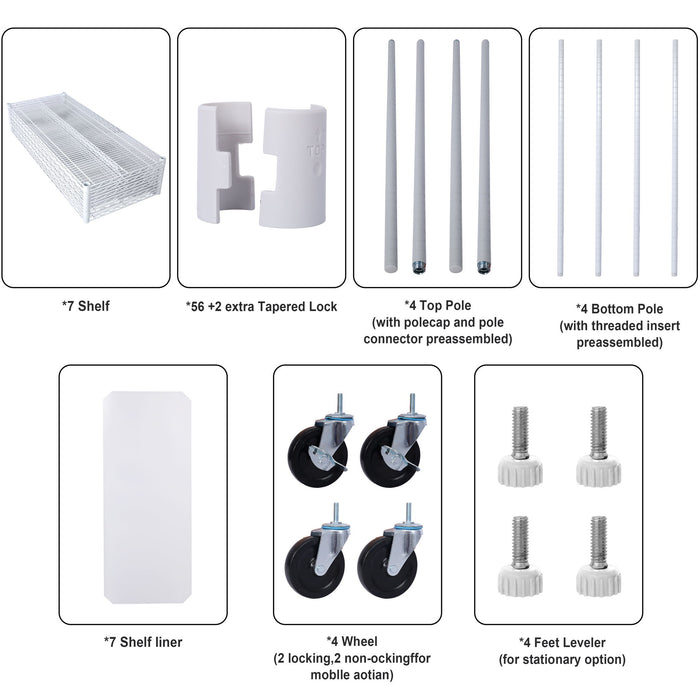 TOP

*7 Shelf

*56 +2 extra Tapered Lock

*4 Top Pole (with polecap and pole connector preassembled)

*4 Bottom Pole (with threaded insert preassembled)

*7 Shelf liner

*4 Wheel (2 locking,2 non-ockingffor moblle aotian)

*4 Feet Leveler (for stationary option)