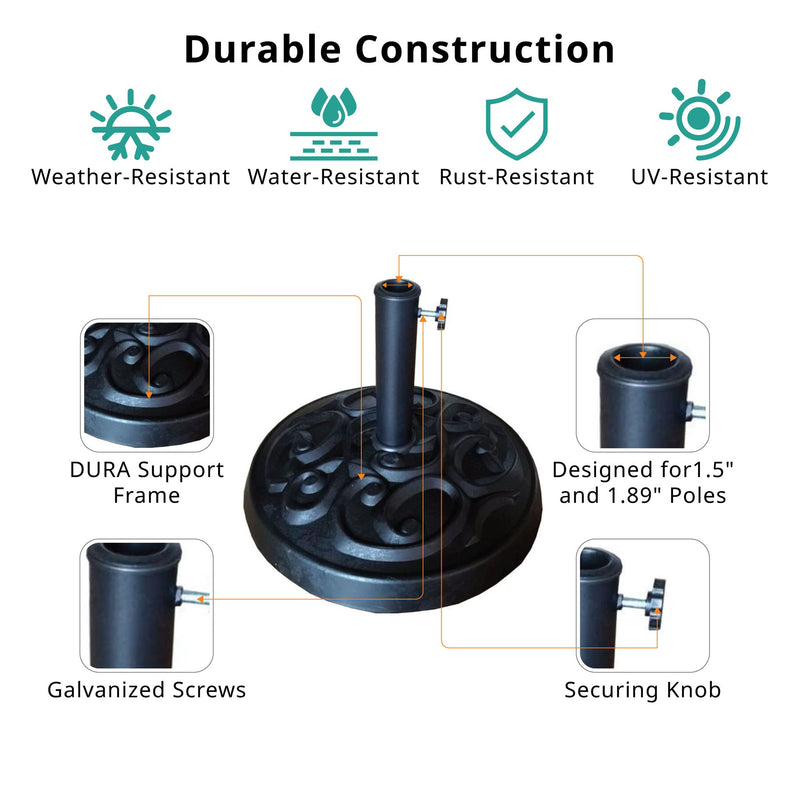 Durable Construction

Weather-Resistant Water-Resistant Rust-Resistant UV-Resistant

DURA Support Frame

Designed for1.5" and 1.89" Poles

Galvanized Screws

Securing Knob