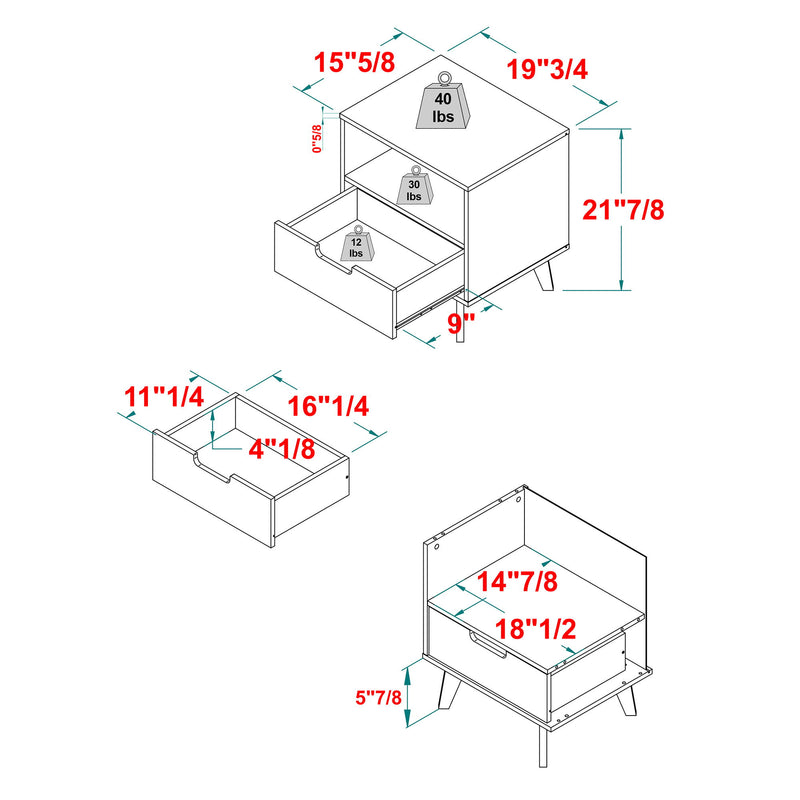 15"5/8
19"3/4
40 lbs
0"5/8
30 lbs
21"7/8
12 lbs
9"
11"1/4
16"1/4
4"1/8
14"7/8
18"1/2
5"7/8